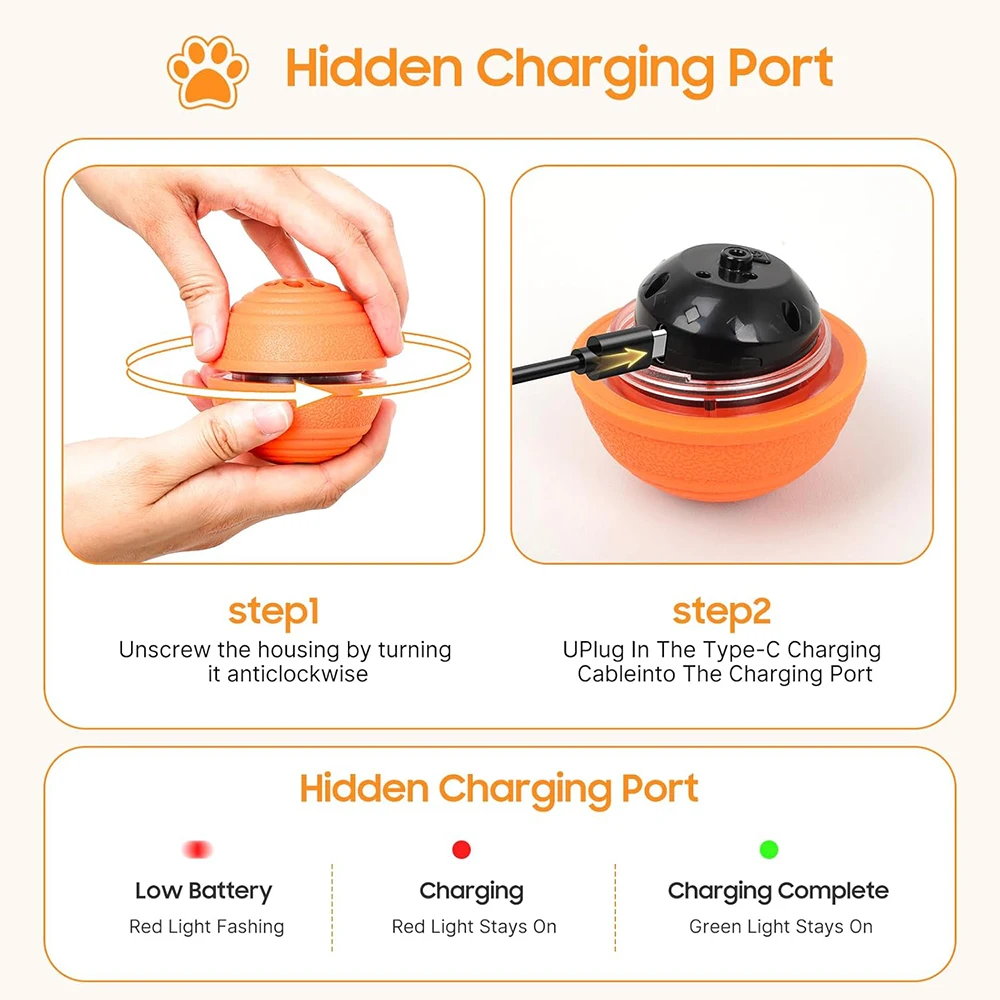 Hidden Charging Port

step1
Unscrew the housing by turning it anticlockwise

step2
UPlug In The Type-C Charging Cableinto The Charging Port

Hidden Charging Port

Low Battery
Red Light Fashing

Charging
Red Light Stays On

Charging Complete
Green Light Stays On